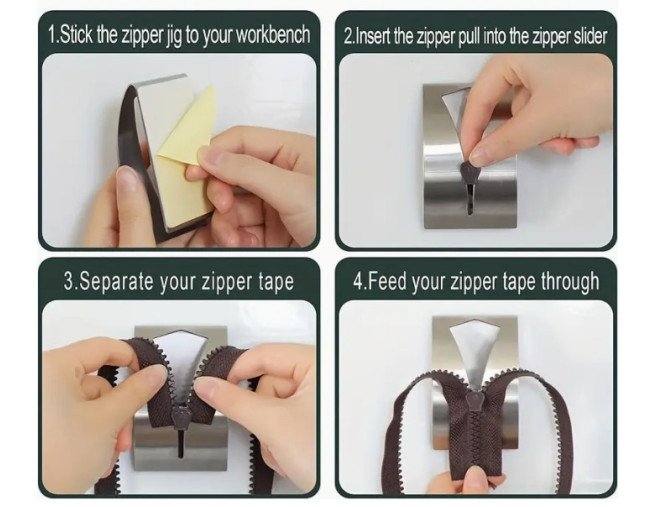 1.Stick the zipper jig to your workbench

2.Insert the zipper pull into the zipper slider

3.Separate your zipper tape

4.Feed your zipper tape through