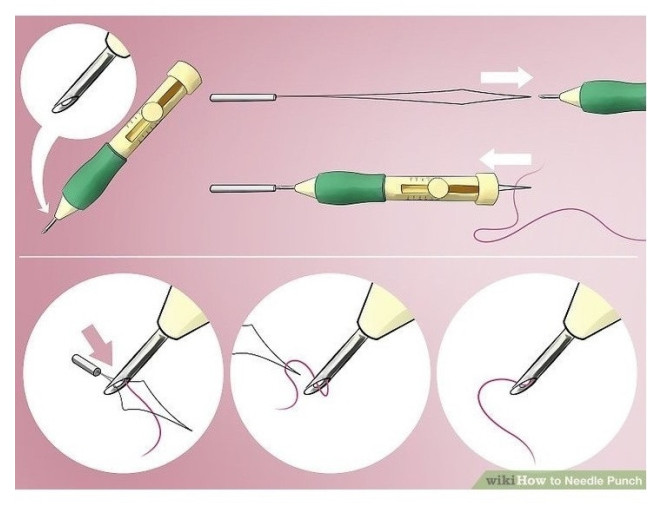 wikiHow to Needle Punch